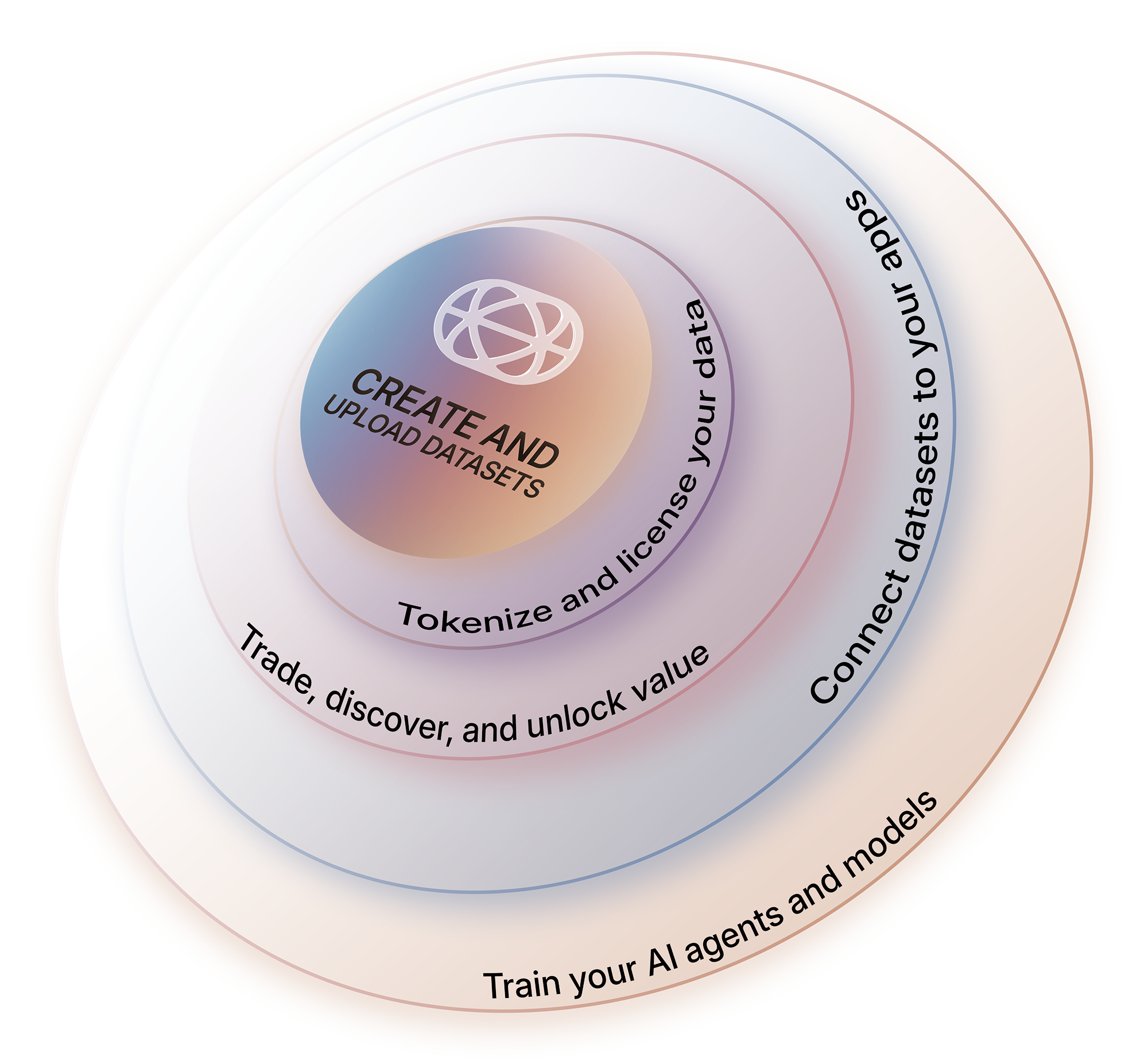 CREATE AND
UPLOAD DATASETS

Tokenize and license your data

Trade, discover, and unlock value

Connect datasets to your apps

Train your AI agents and models